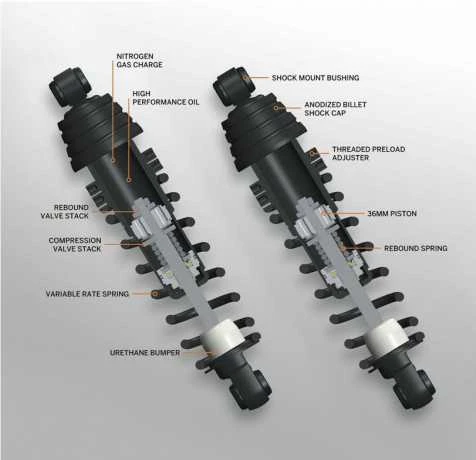 NITROGEN
GAS CHARGE

HIGH
PERFORMANCE OIL

REBOUND
VALVE STACK

COMPRESSION
VALVE STACK

VARIABLE RATE SPRING

URETHANE BUMPER

SHOCK MOUNT BUSHING

ANODIZED BILLET
SHOCK CAP

THREADED PRELOAD
ADJUSTER

36MM PISTON

REBOUND SPRING